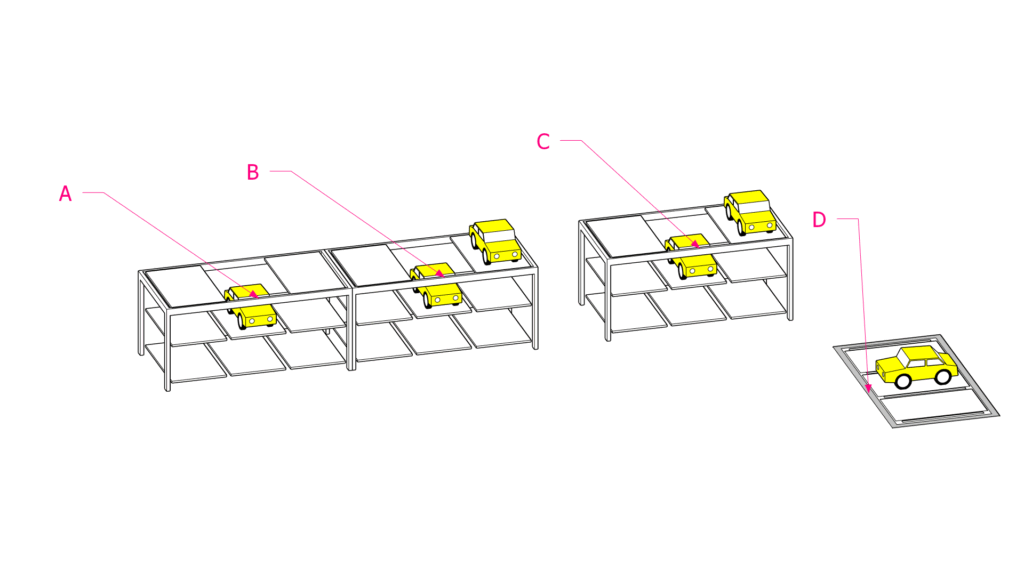 A
B
C
D