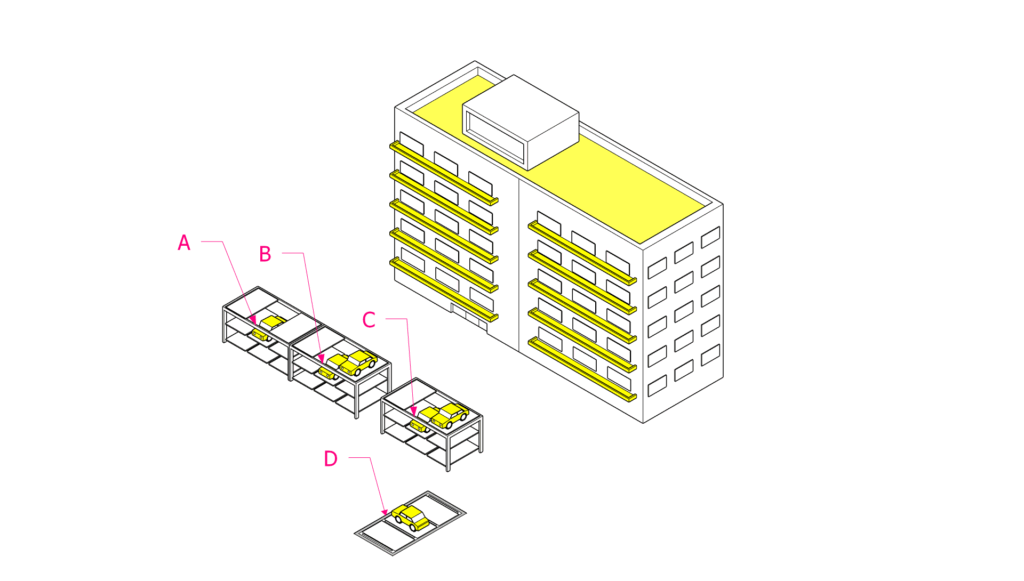 A
B
C
D